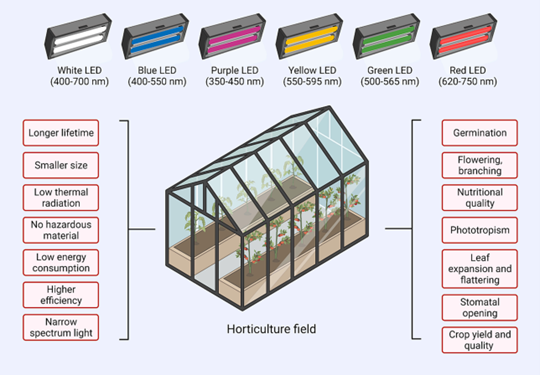 White LED
(400-700 nm)

Blue LED
(400-550 nm)

Purple LED
(350-450 nm)

Yellow LED
(550-595 nm)

Green LED
(500-565 nm)

Red LED
(620-750 nm)

Longer lifetime

Smaller size

Low thermal radiation

No hazardous material

Low energy consumption

Higher efficiency

Narrow spectrum light

Horticulture field

Germination

Flowering, branching

Nutritional quality

Phototropism

Leaf expansion and flattering

Stomatal opening

Crop yield and quality